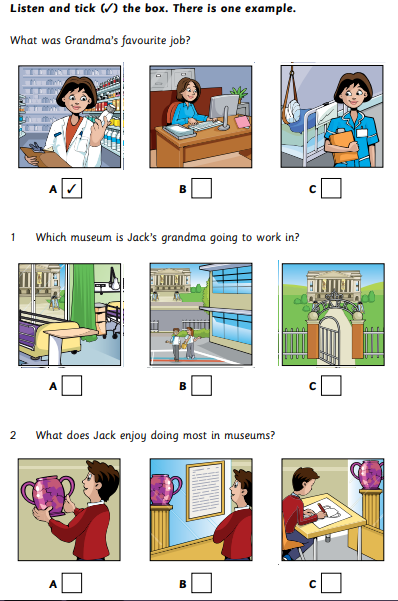 **Listen and tick (✓) the box. There is one example.**

What was Grandma's favourite job?

A ✓ B C

1 Which museum is Jack's grandma going to work in?

A B C

2 What does Jack enjoy doing most in museums?

A B C